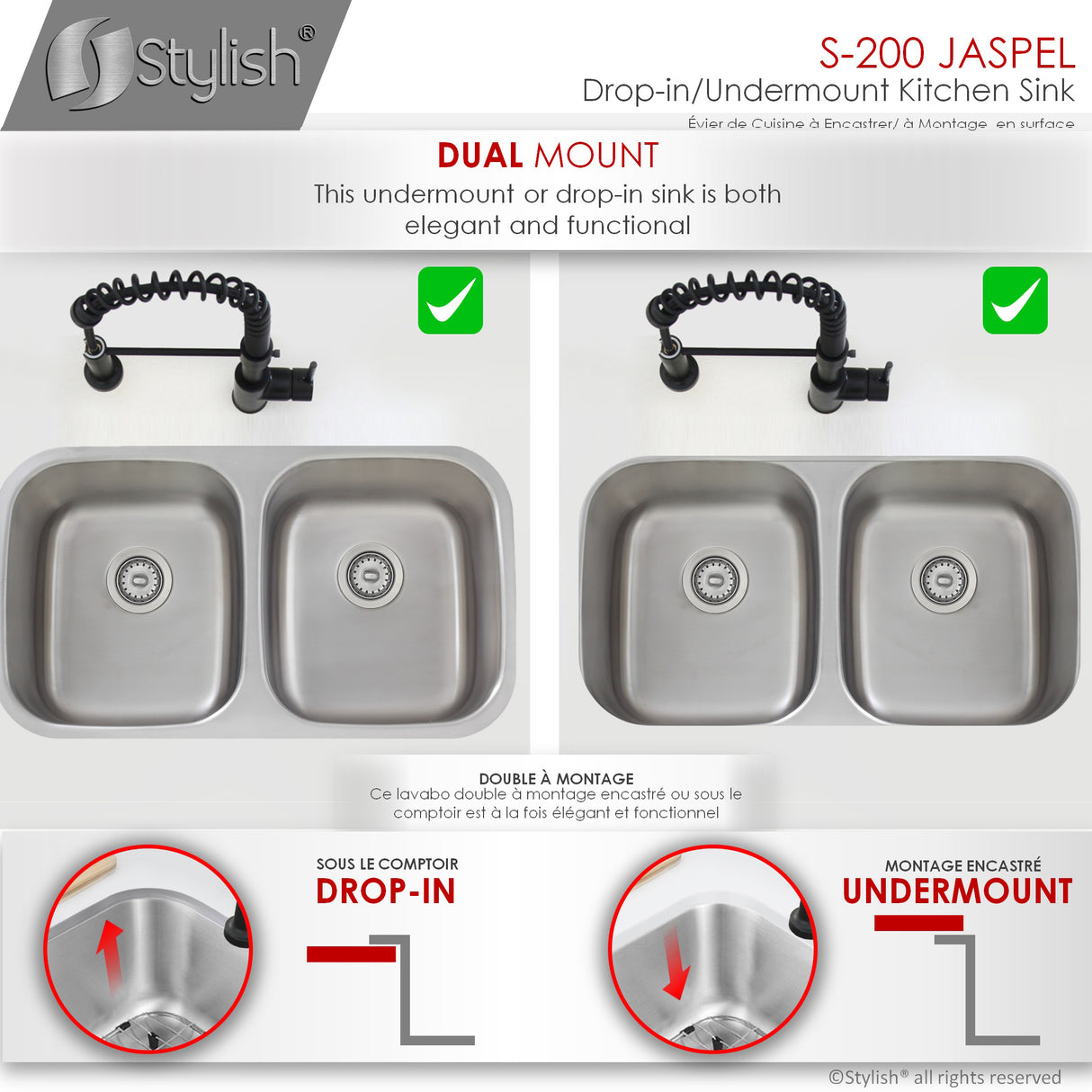 Stylish®

S-200 JASPEL
Drop-in/Undermount Kitchen Sink
Évier de Cuisine à Encastrer/ à Montage en surface

DUAL MOUNT
This undermount or drop-in sink is both elegant and functional

DOUBLE À MONTAGE
Ce lavabo double à montage encastré ou sous le comptoir est à la fois élégant et fonctionnel

SOUS LE COMPTOIR
DROP-IN

MONTAGE ENCASTRÉ
UNDERMOUNT

©Stylish® all rights reserved