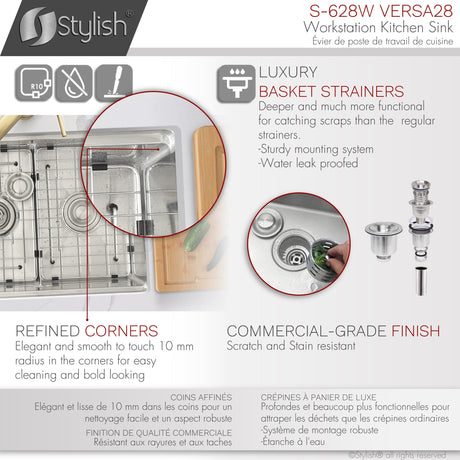 Stylish®

S-628W VERSA28
Workstation Kitchen Sink
Évier de poste de travail de cuisine

R10

LUXURY
BASKET STRAINERS
Deeper and much more functional for catching scraps than the regular strainers.
-Sturdy mounting system
-Water leak proofed

REFINED CORNERS
Elegant and smooth to touch 10 mm radius in the corners for easy cleaning and bold looking

COMMERCIAL-GRADE FINISH
Scratch and Stain resistant

COINS AFFINÉS
Elégant et lisse de 10 mm dans les coins pour un nettoyage facile et un aspect robuste
FINITION DE QUALITÉ COMMERCIALE
Résistant aux rayures et aux taches

CRÉPINES À PANIER DE LUXE
Profondes et beaucoup plus fonctionnelles pour attraper les déchets que les crépines ordinaires
-Système de montage robuste
-Étanche à l'eau

©Stylish® all rights reserved