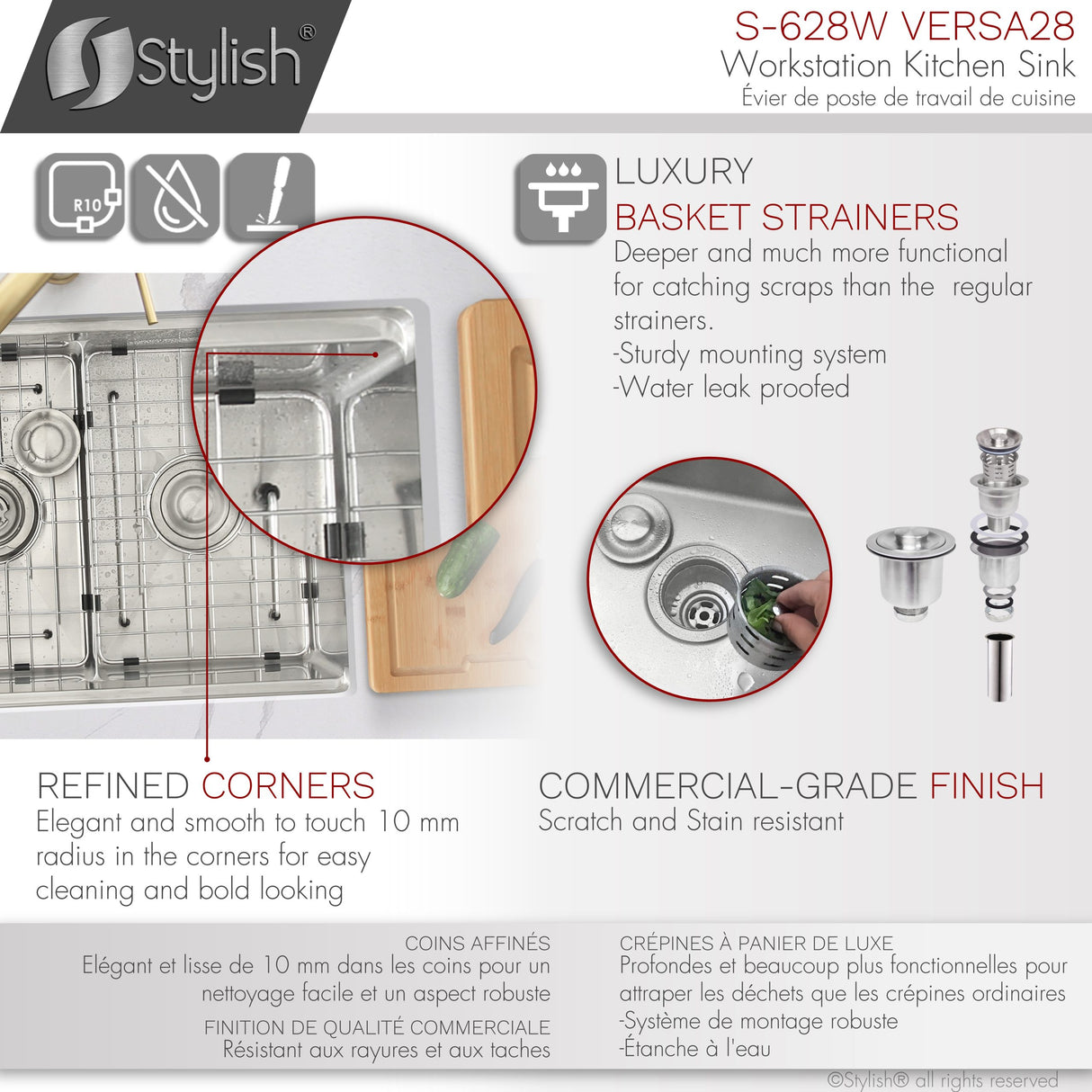 Stylish®

S-628W VERSA28
Workstation Kitchen Sink
Évier de poste de travail de cuisine

R10

LUXURY
BASKET STRAINERS
Deeper and much more functional for catching scraps than the regular strainers.
-Sturdy mounting system
-Water leak proofed

REFINED CORNERS
Elegant and smooth to touch 10 mm radius in the corners for easy cleaning and bold looking

COMMERCIAL-GRADE FINISH
Scratch and Stain resistant

COINS AFFINÉS
Elégant et lisse de 10 mm dans les coins pour un nettoyage facile et un aspect robuste

FINITION DE QUALITÉ COMMERCIALE
Résistant aux rayures et aux taches

CRÉPINES À PANIER DE LUXE
Profondes et beaucoup plus fonctionnelles pour attraper les déchets que les crépines ordinaires
-Système de montage robuste
-Étanche à l'eau

©Stylish® all rights reserved