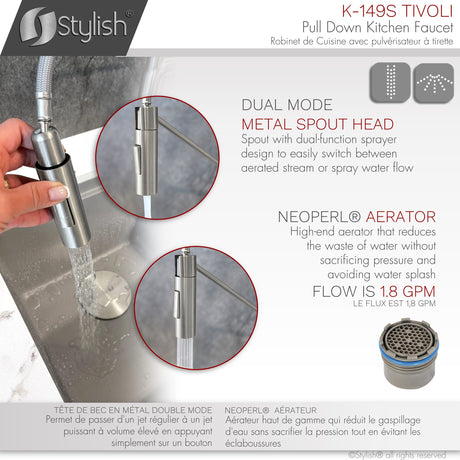 Stylish®

K-149S TIVOLI
Pull Down Kitchen Faucet
Robinet de Cuisine avec pulvérisateur à tirette

DUAL MODE
METAL SPOUT HEAD
Spout with dual-function sprayer design to easily switch between aerated stream or spray water flow

NEOPERL® AERATOR
High-end aerator that reduces the waste of water without sacrificing pressure and avoiding water splash
FLOW IS 1.8 GPM
LE FLUX EST 1,8 GPM

TÊTE DE BEC EN MÉTAL DOUBLE MODE
Permet de passer d'un jet régulier à un jet puissant à volume élevé en appuyant simplement sur un bouton

NEOPERL® AÉRATEUR
Aérateur haut de gamme qui réduit le gaspillage d'eau sans sacrifier la pression tout en évitant les éclaboussures

©Stylish® all rights reserved