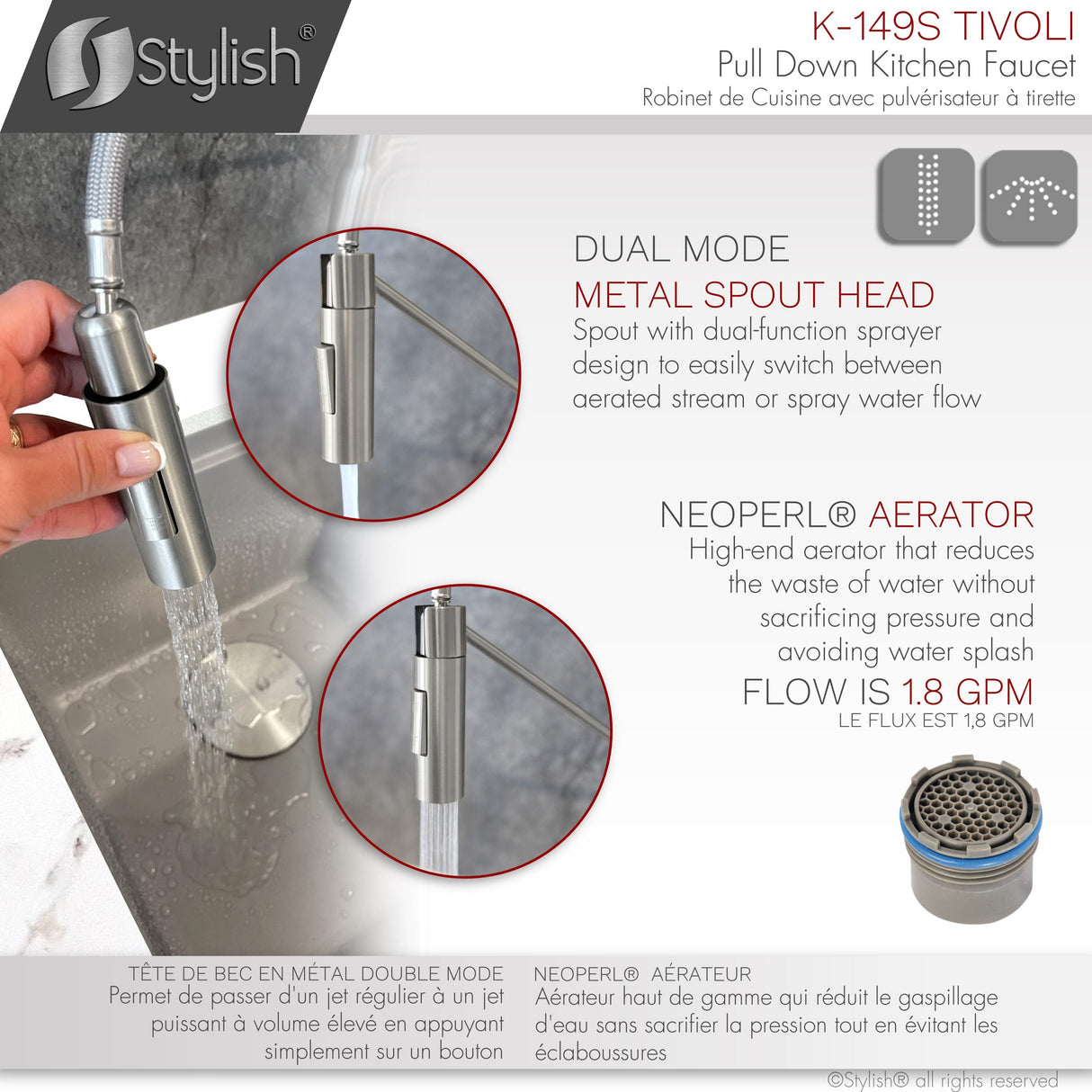 Stylish®

K-149S TIVOLI
Pull Down Kitchen Faucet
Robinet de Cuisine avec pulvérisateur à tirette

DUAL MODE
METAL SPOUT HEAD
Spout with dual-function sprayer design to easily switch between aerated stream or spray water flow

NEOPERL® AERATOR
High-end aerator that reduces the waste of water without sacrificing pressure and avoiding water splash
FLOW IS 1.8 GPM
LE FLUX EST 1,8 GPM

TÊTE DE BEC EN MÉTAL DOUBLE MODE
Permet de passer d'un jet régulier à un jet puissant à volume élevé en appuyant simplement sur un bouton

NEOPERL® AÉRATEUR
Aérateur haut de gamme qui réduit le gaspillage d'eau sans sacrifier la pression tout en évitant les éclaboussures

©Stylish® all rights reserved