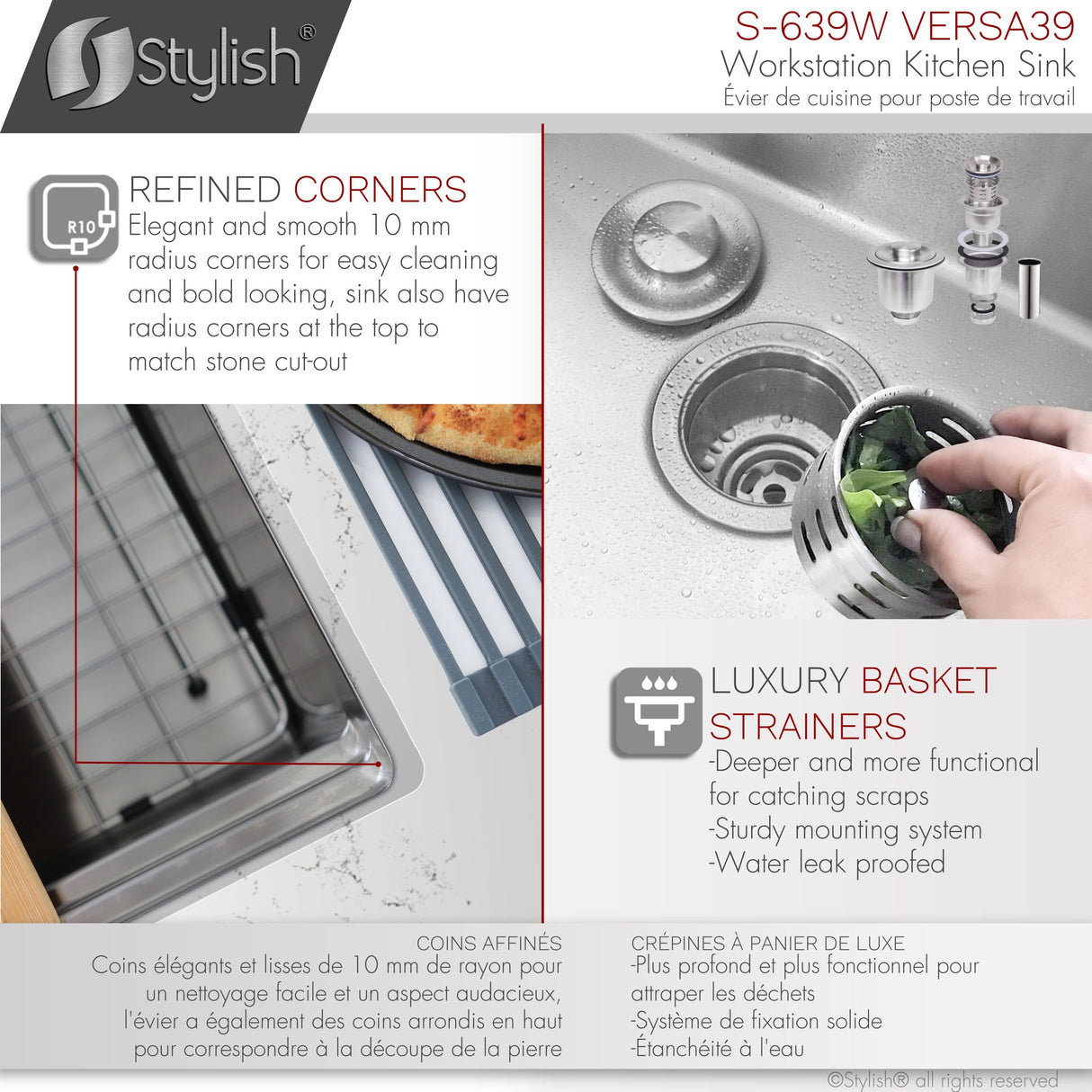 Stylish®

S-639W VERSA39
Workstation Kitchen Sink
Évier de cuisine pour poste de travail

R10

REFINED CORNERS
Elegant and smooth 10 mm radius corners for easy cleaning and bold looking, sink also have radius corners at the top to match stone cut-out

LUXURY BASKET STRAINERS
-Deeper and more functional for catching scraps
-Sturdy mounting system
-Water leak proofed

COINS AFFINÉS
Coins élégants et lisses de 10 mm de rayon pour un nettoyage facile et un aspect audacieux, l'évier a également des coins arrondis en haut pour correspondre à la découpe de la pierre

CRÉPINES À PANIER DE LUXE
-Plus profond et plus fonctionnel pour attraper les déchets
-Système de fixation solide
-Étanchéité à l'eau

©Stylish® all rights reserved