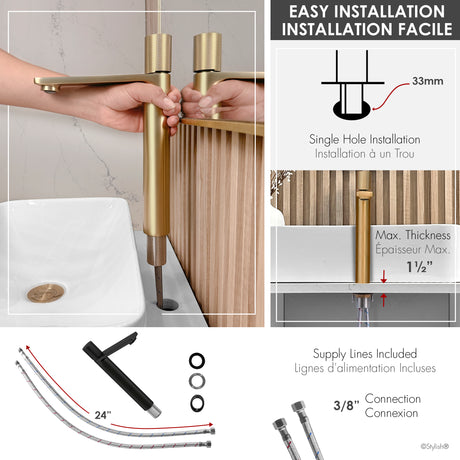 EASY INSTALLATION
INSTALLATION FACILE

33mm

Single Hole Installation
Installation à un Trou

Max. Thickness
Épaisseur Max.
1½"

24"

Supply Lines Included
Lignes d'alimentation Incluses

3/8" Connection
Connexion

©Stylish®