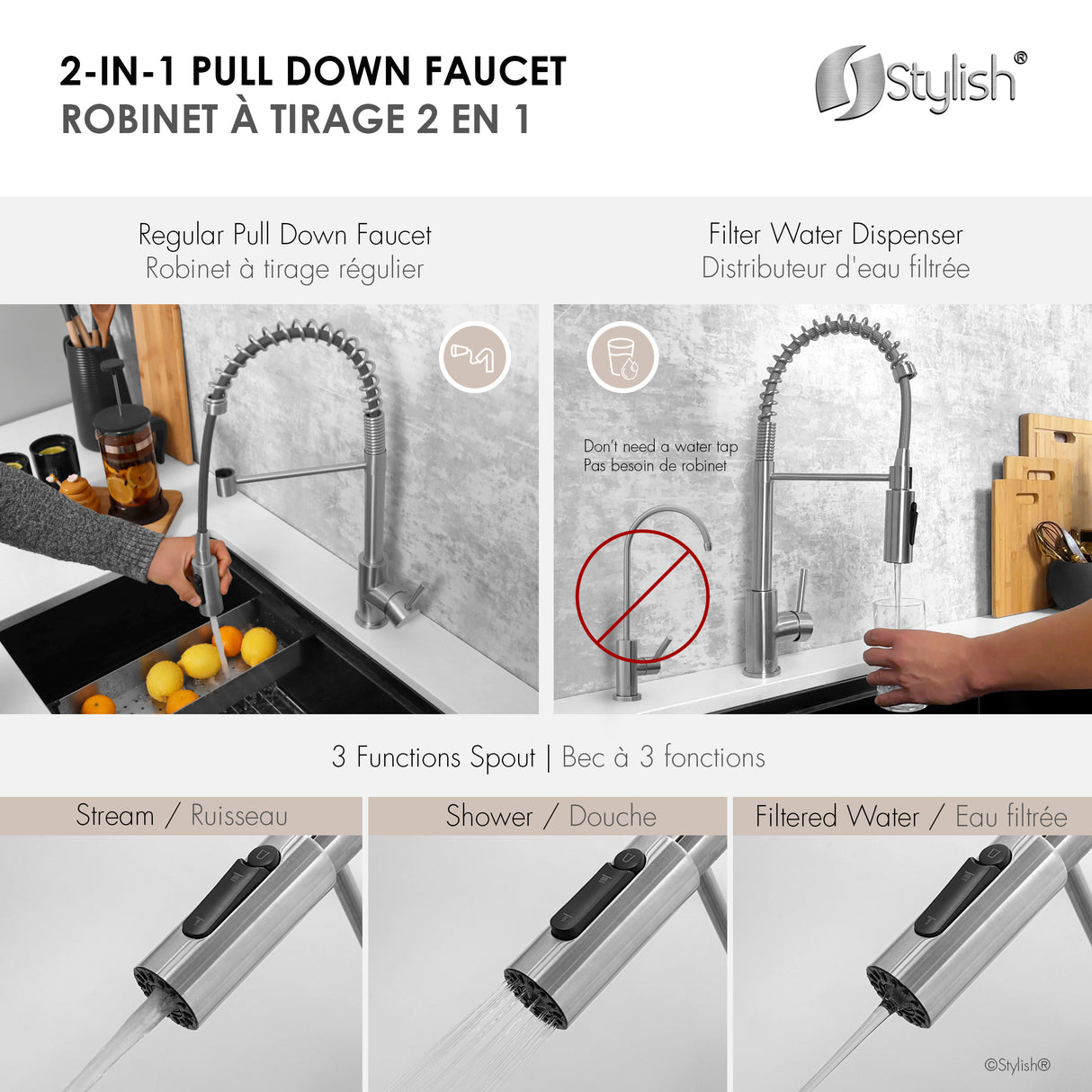 2-IN-1 PULL DOWN FAUCET
ROBINET À TIRAGE 2 EN 1

Stylish®

Regular Pull Down Faucet
Robinet à tirage régulier

Filter Water Dispenser
Distributeur d'eau filtrée

Don't need a water tap
Pas besoin de robinet

3 Functions Spout | Bec à 3 fonctions

Stream / Ruisseau

Shower / Douche

Filtered Water / Eau filtrée

©Stylish®