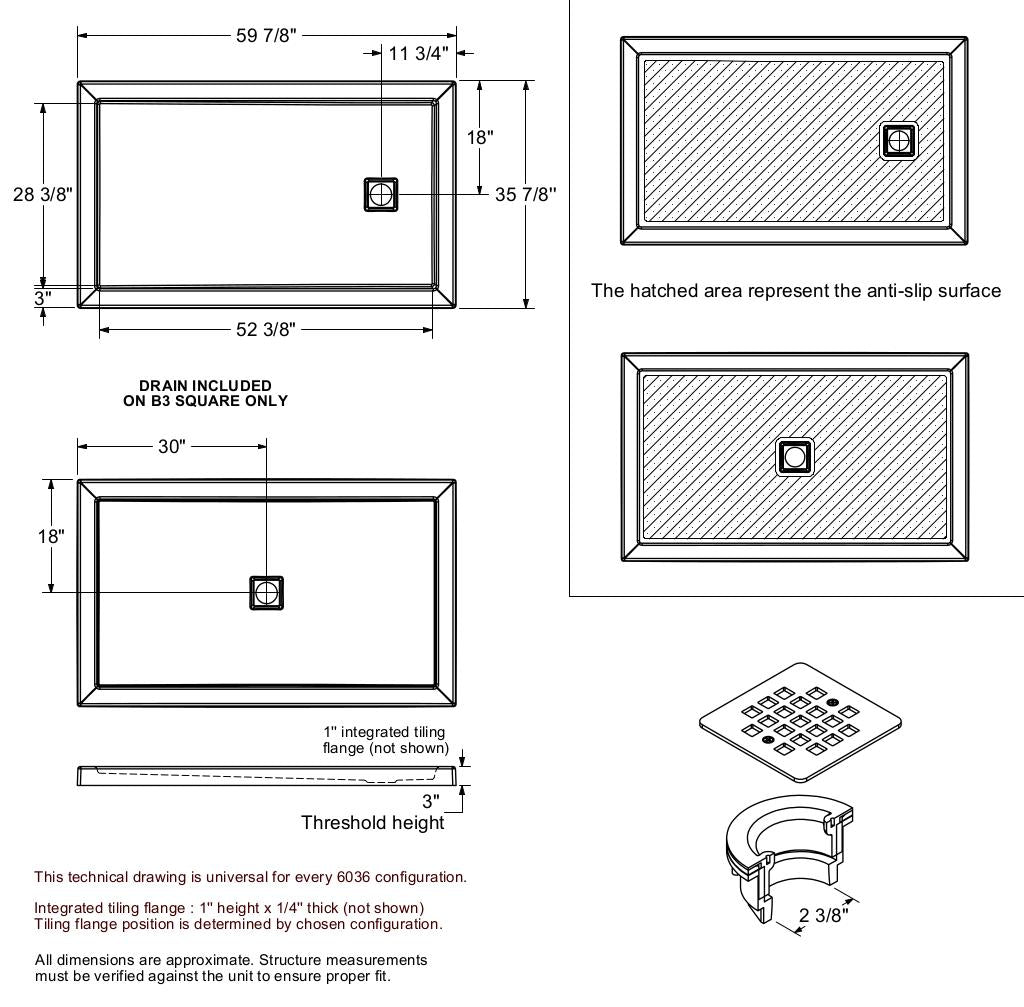 59 7/8"

11 3/4"

18"

28 3/8"

35 7/8"

3"

52 3/8"

DRAIN INCLUDED
ON B3 SQUARE ONLY

30"

18"

1" integrated tiling flange (not shown)

3"
Threshold height

This technical drawing is universal for every 6036 configuration.

Integrated tiling flange : 1" height x 1/4" thick (not shown)
Tiling flange position is determined by chosen configuration.

All dimensions are approximate. Structure measurements must be verified against the unit to ensure proper fit.

The hatched area represent the anti-slip surface

2 3/8"