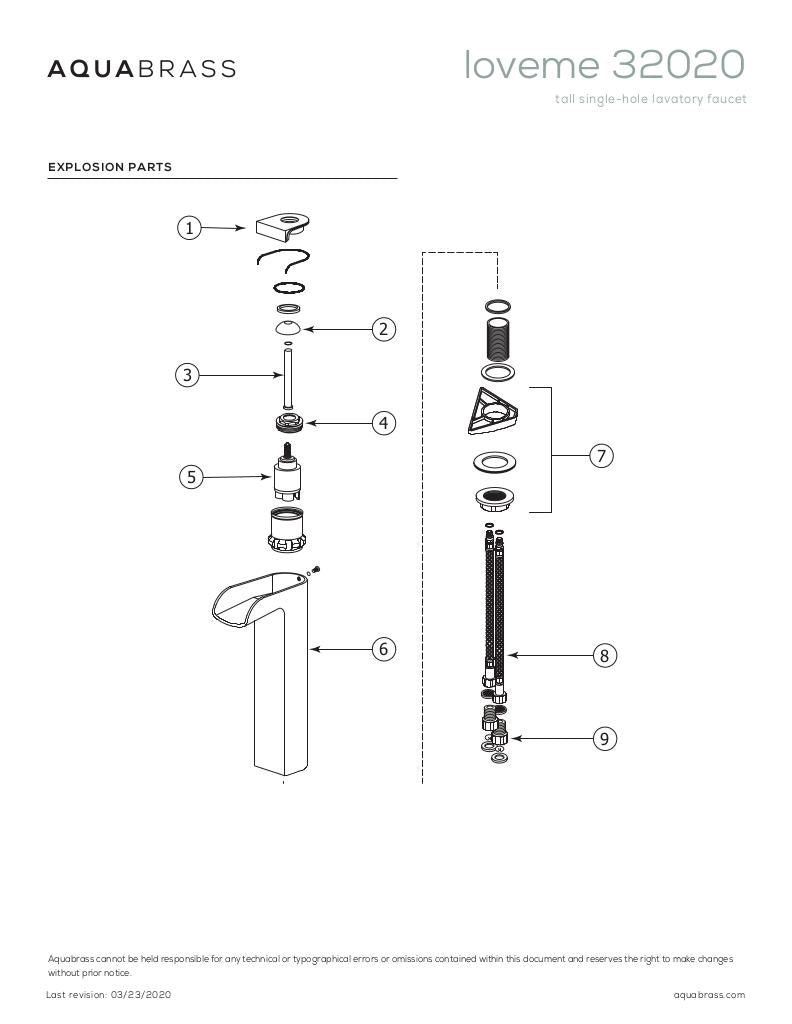 AQUABRASS

loveme 32020

tall single-hole lavatory faucet

EXPLOSION PARTS

1

2

3

4

5

6

7

8

9

Aquabrass cannot be held responsible for any technical or typographical errors or omissions contained within this document and reserves the right to make changes without prior notice.

Last revision: 03/23/2020

aquabrass.com