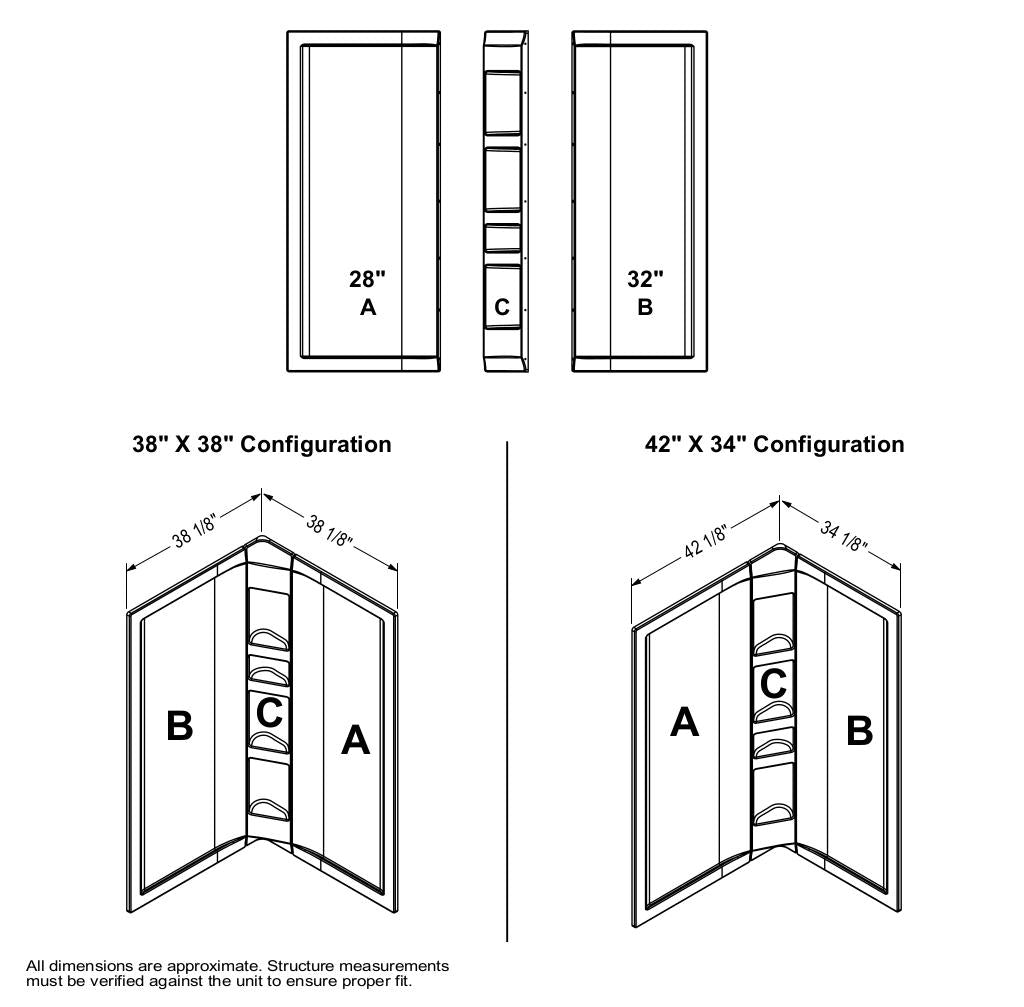 28"
A

C

32"
B

38" X 38" Configuration

38 1/8"

38 1/8"

B

C

A

42" X 34" Configuration

42 1/8"

34 1/8"

A

C

B

All dimensions are approximate. Structure measurements must be verified against the unit to ensure proper fit.