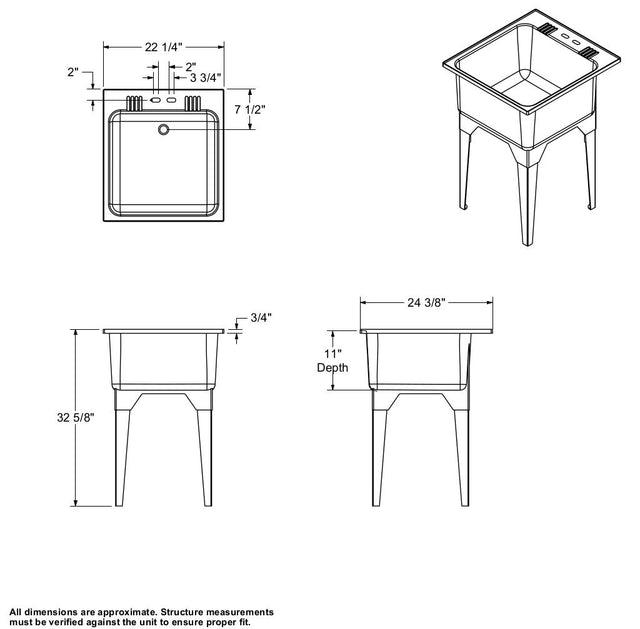 22 1/4"

2"

2"

3 3/4"

7 1/2"

3/4"

32 5/8"

24 3/8"

11"
Depth

All dimensions are approximate. Structure measurements must be verified against the unit to ensure proper fit.