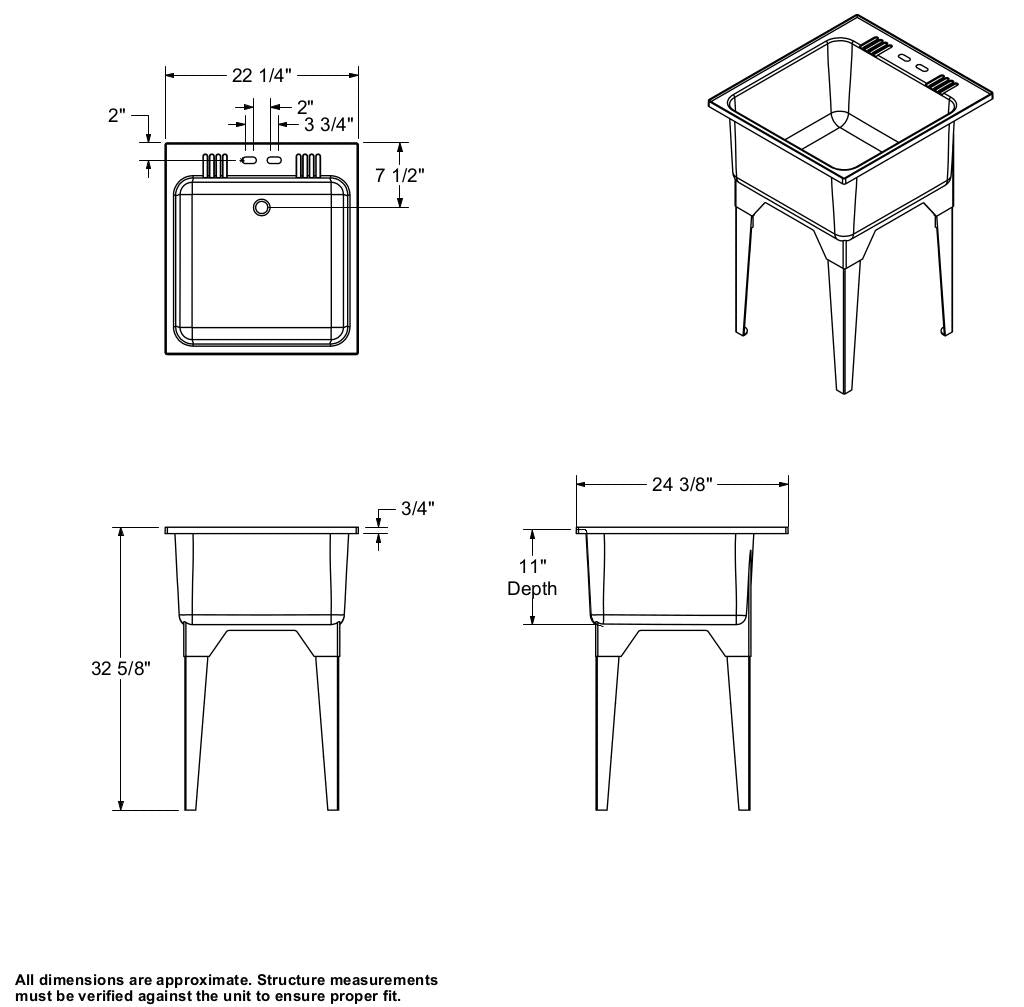 22 1/4"

2"

2"

3 3/4"

7 1/2"

3/4"

32 5/8"

24 3/8"

11"
Depth

All dimensions are approximate. Structure measurements must be verified against the unit to ensure proper fit.