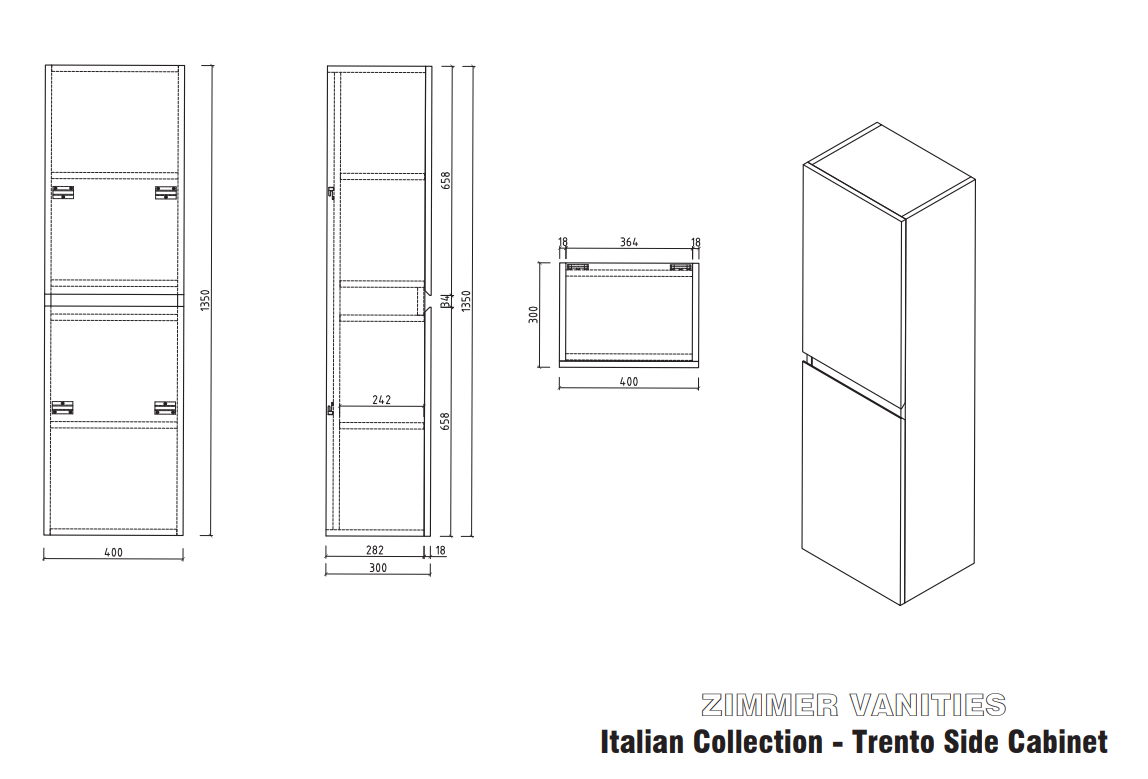 1350

400

658

34

1350

242

658

282

18

300

18

364

18

300

400

ZIMMER VANITIES

Italian Collection - Trento Side Cabinet