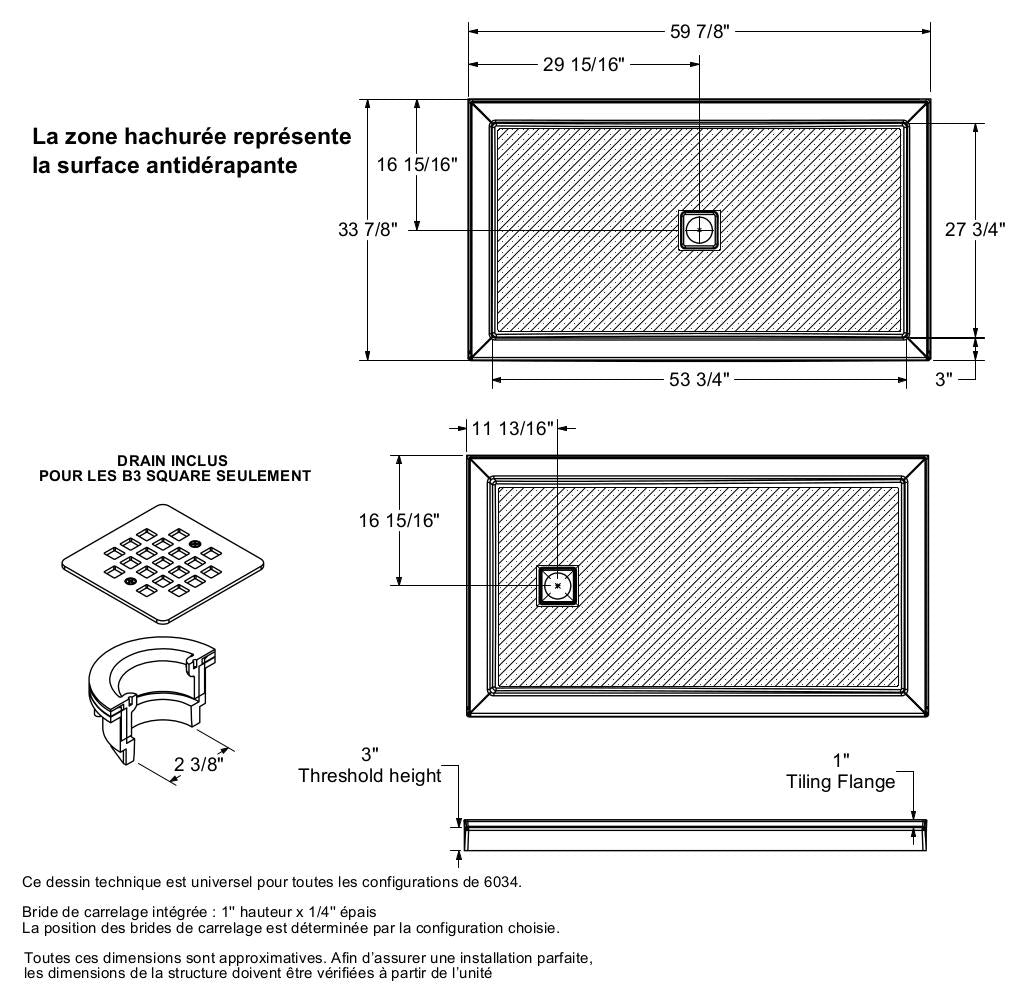 59 7/8"

29 15/16"

La zone hachurée représente la surface antidérapante

16 15/16"

33 7/8"

27 3/4"

53 3/4"

3"

11 13/16"

DRAIN INCLUS
POUR LES B3 SQUARE SEULEMENT

16 15/16"

2 3/8"

3"
Threshold height

1"
Tiling Flange

Ce dessin technique est universel pour toutes les configurations de 6034.

Bride de carrelage intégrée : 1" hauteur x 1/4" épais
La position des brides de carrelage est déterminée par la configuration choisie.

Toutes ces dimensions sont approximatives. Afin d'assurer une installation parfaite, les dimensions de la structure doivent être vérifiées à partir de l'unité